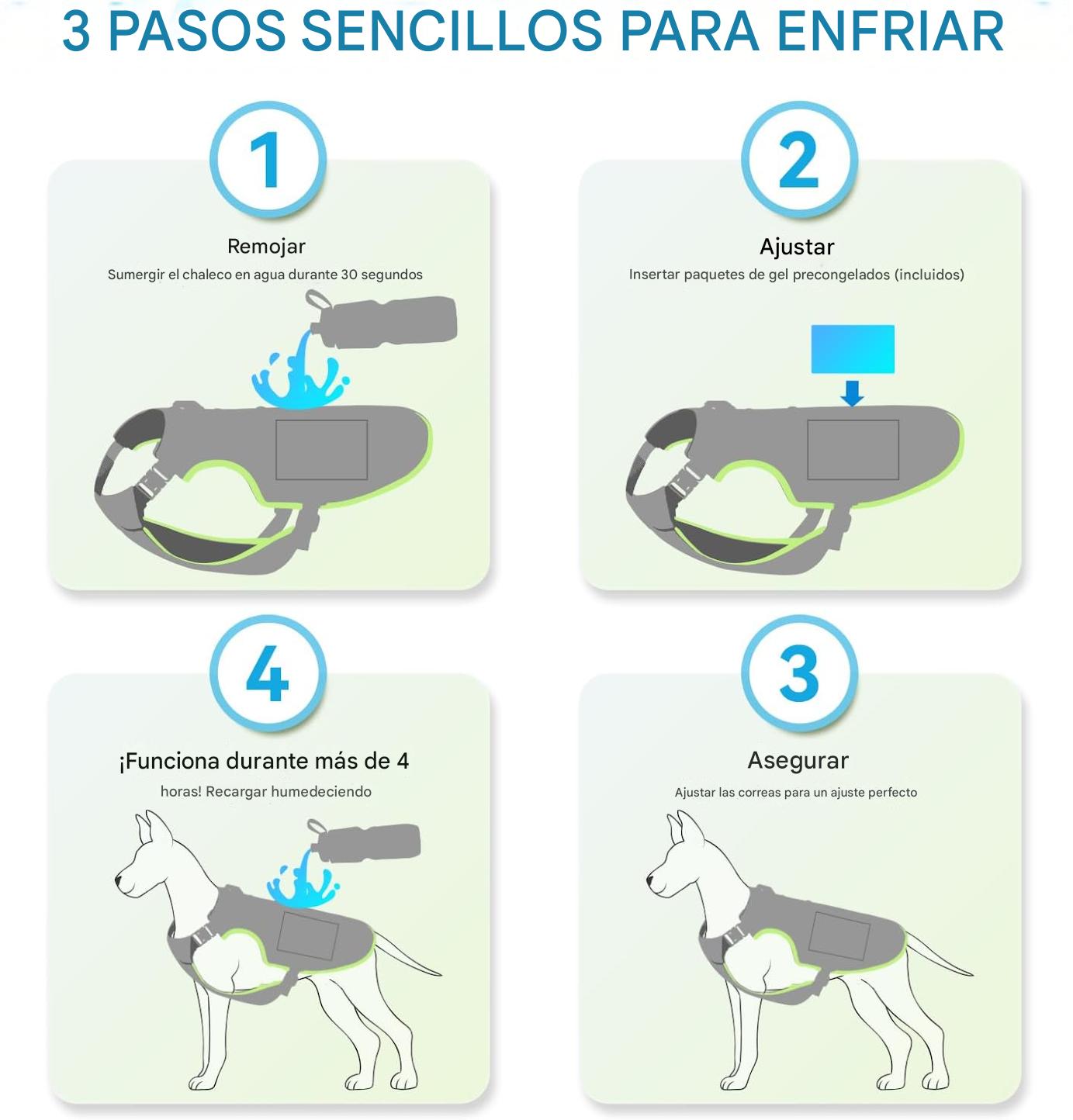 3 PASOS SENCILLOS PARA ENFRIAR

1

Remojar

Sumergir el chaleco en agua durante 30 segundos

2

Ajustar

Insertar paquetes de gel precongelados (incluidos)

4

¡Funciona durante más de 4

horas! Recargar humedeciendo

3

Asegurar

Ajustar las correas para un ajuste perfecto